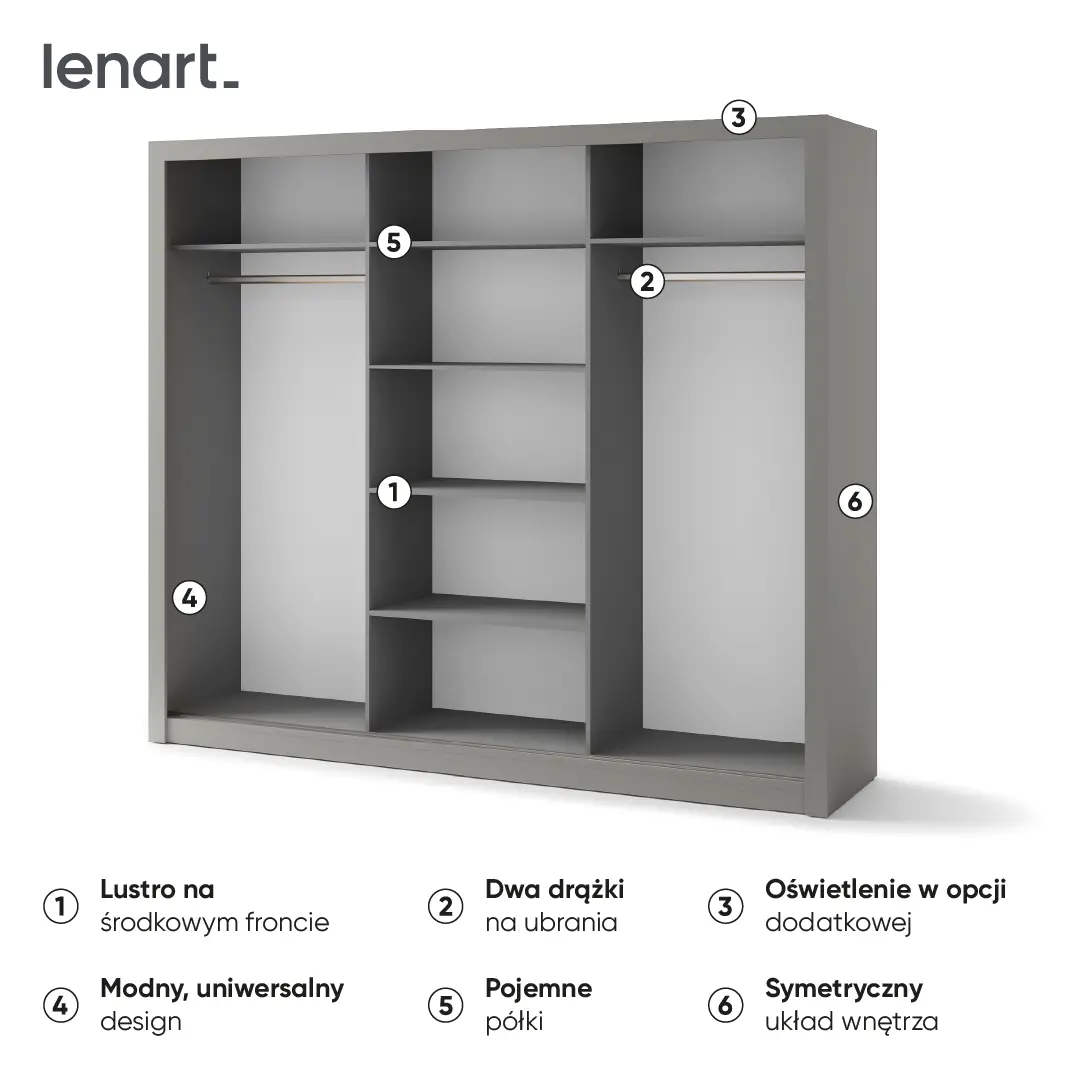 lenart_

3

5

2

1

6

4

1 Lustro na środkowym froncie

2 Dwa drążki na ubrania

3 Oświetlenie w opcji dodatkowej

4 Modny, uniwersalny design

5 Pojemne półki

6 Symetryczny układ wnętrza